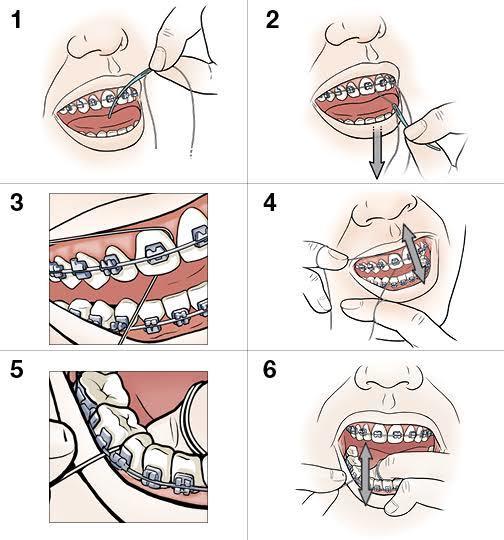 1

2

3

4

5

6